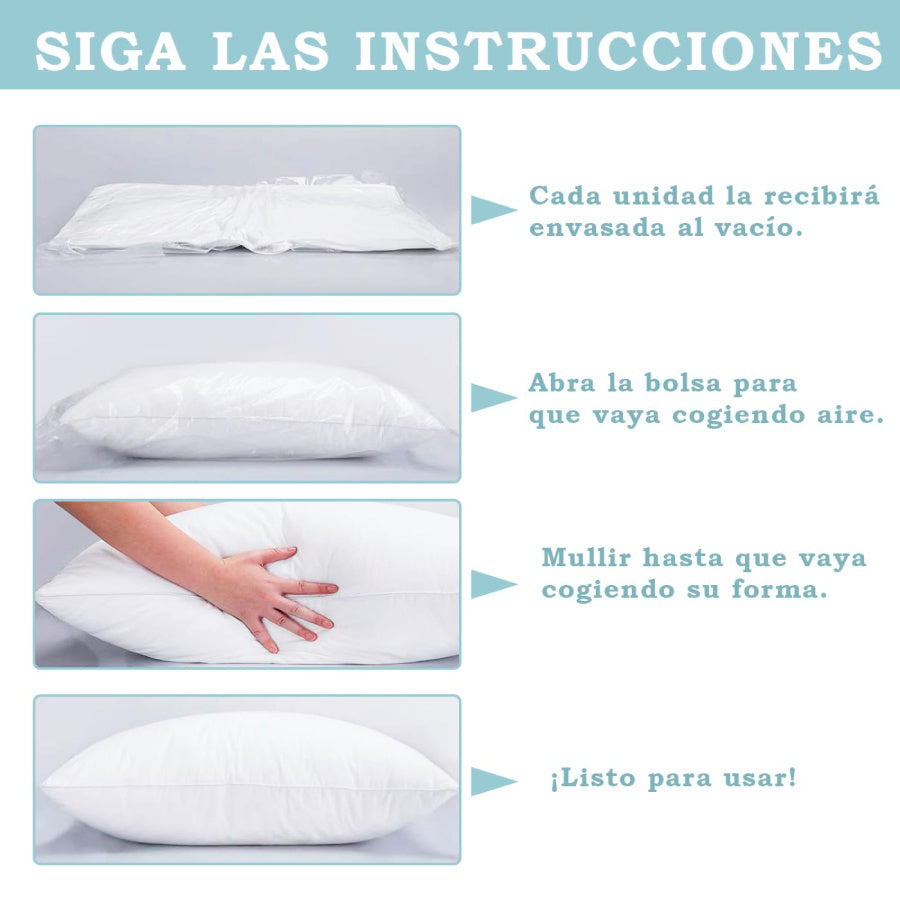 SIGA LAS INSTRUCCIONES

Cada unidad la recibirá envasada al vacío.

Abra la bolsa para que vaya cogiendo aire.

Mullir hasta que vaya cogiendo su forma.

¡Listo para usar!