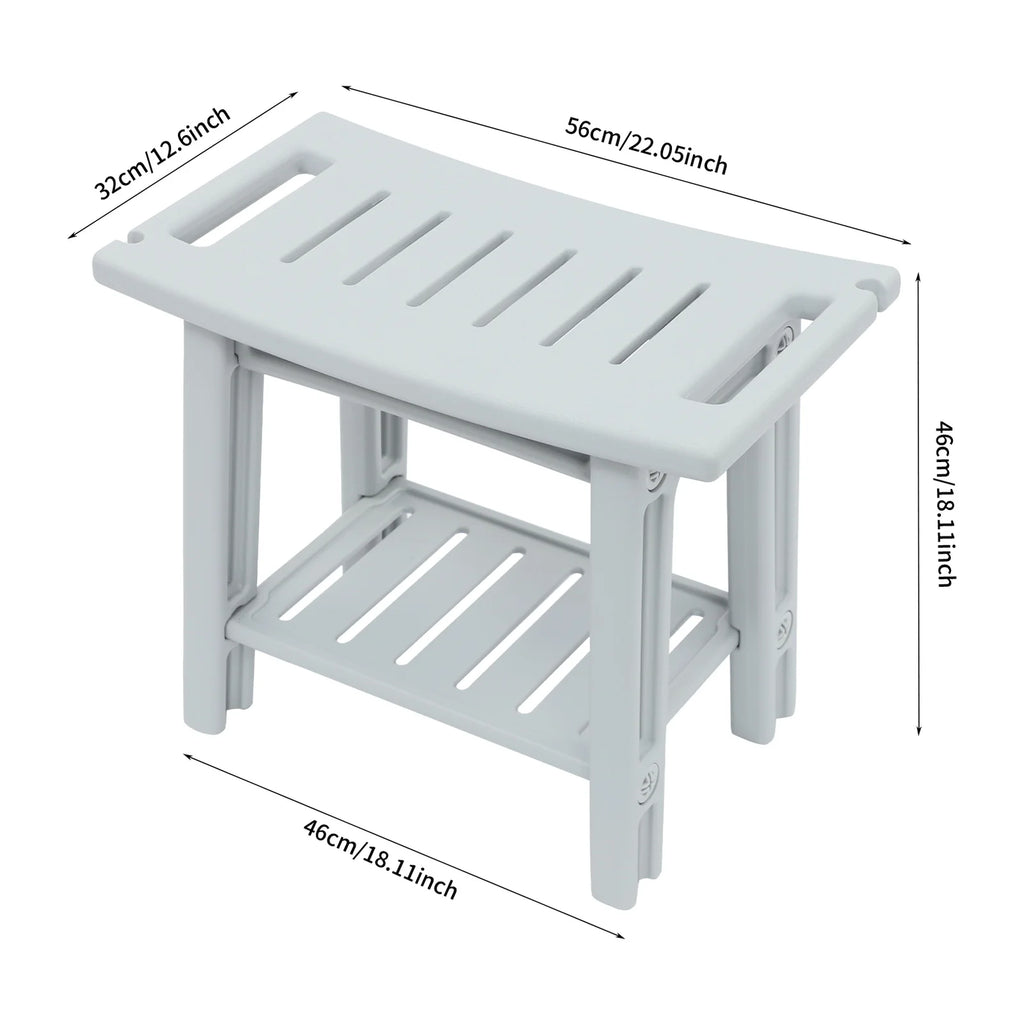 32cm/12.6inch

56cm/22.05inch

46cm/18.11inch

46cm/18.11inch